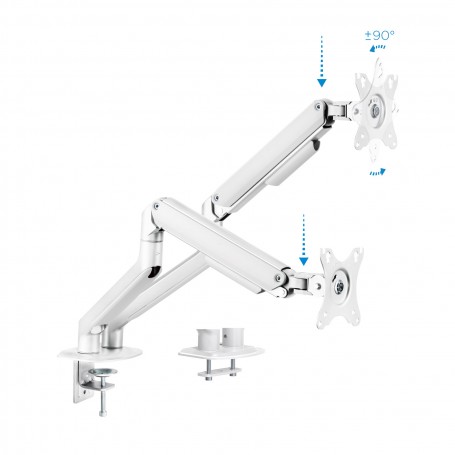 ±90°